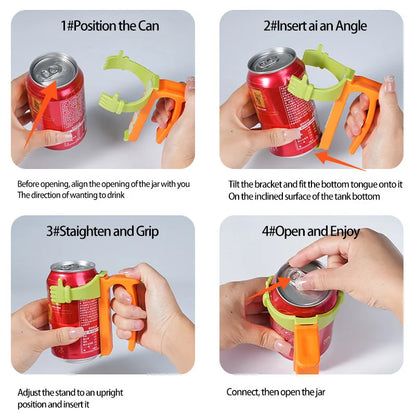 1#Position the Can

Before opening, align the opening of the jar with you
The direction of wanting to drink

2#Insert ai an Angle

Tilt the bracket and fit the bottom tongue onto it
On the inclined surface of the tank bottom

3#Staighten and Grip

Adjust the stand to an upright position and insert it

4#Open and Enjoy

Connect, then open the jar