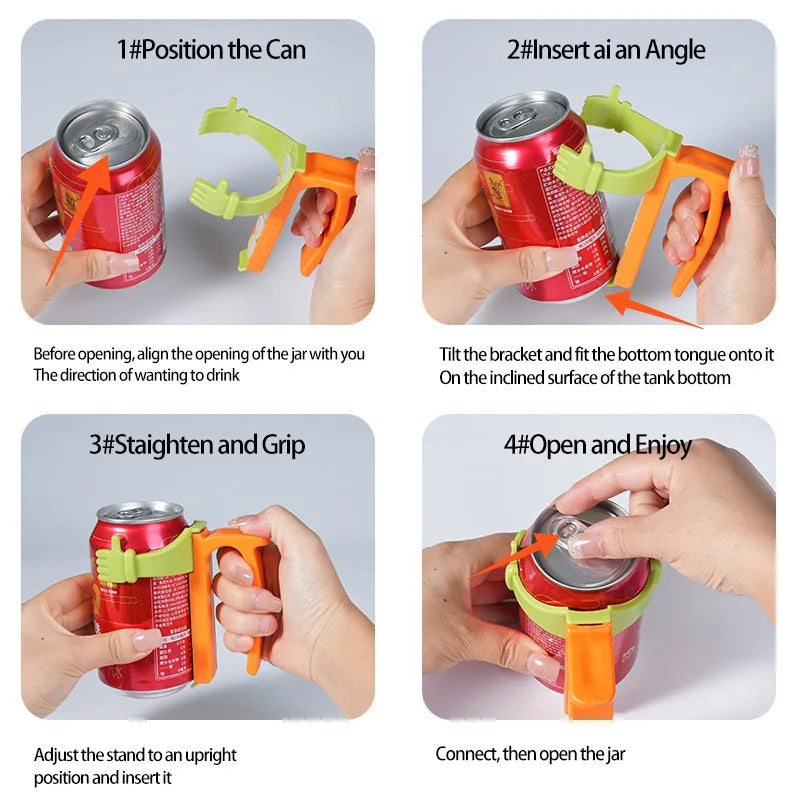 1#Position the Can

Before opening, align the opening of the jar with you
The direction of wanting to drink

2#Insert ai an Angle

Tilt the bracket and fit the bottom tongue onto it
On the inclined surface of the tank bottom

3#Staighten and Grip

Adjust the stand to an upright position and insert it

4#Open and Enjoy

Connect, then open the jar